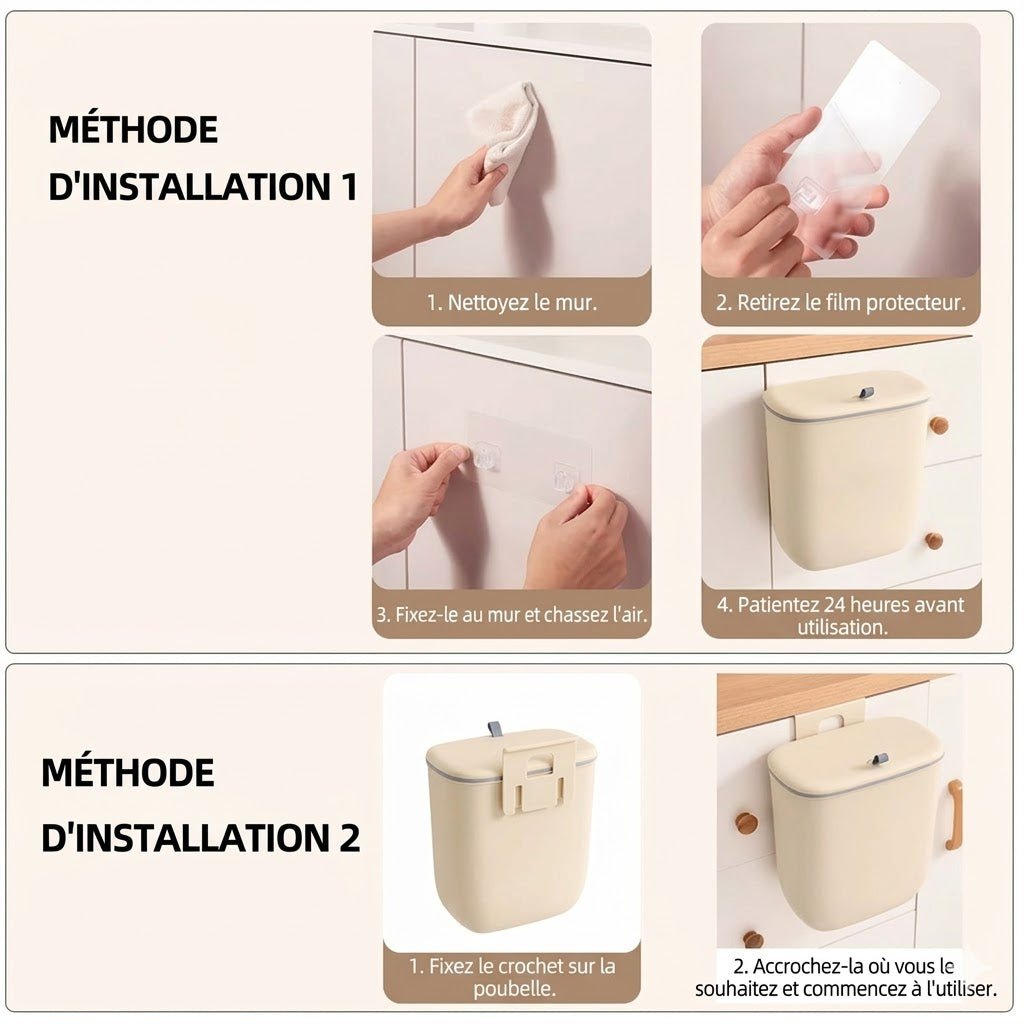 MÉTHODE D'INSTALLATION 1

1. Nettoyez le mur.

2. Retirez le film protecteur.

3. Fixez-le au mur et chassez l'air.

4. Patientez 24 heures avant utilisation.

MÉTHODE D'INSTALLATION 2

1. Fixez le crochet sur la poubelle.

2. Accrochez-la où vous le souhaitez et commencez à l'utiliser.