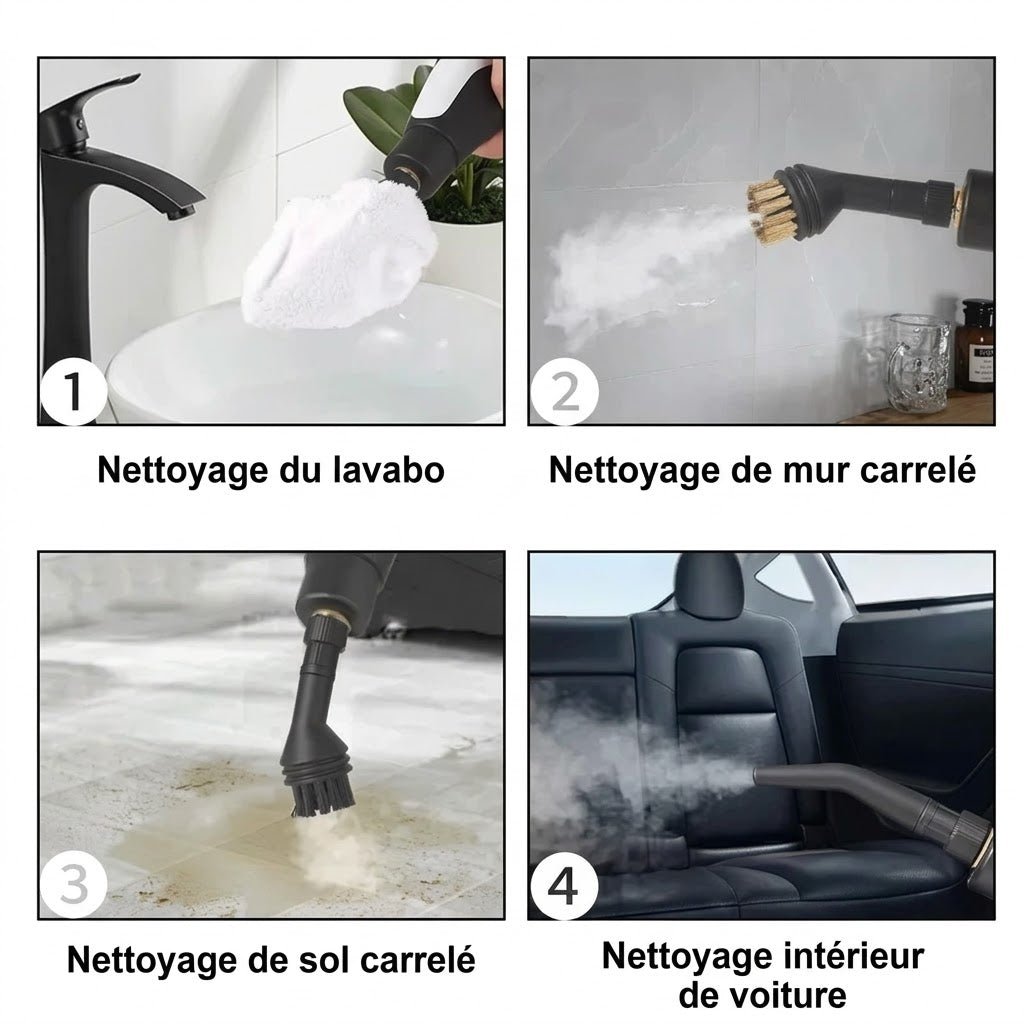 1

Nettoyage du lavabo

2

Nettoyage de mur carrelé

3

Nettoyage de sol carrelé

4

Nettoyage intérieur de voiture