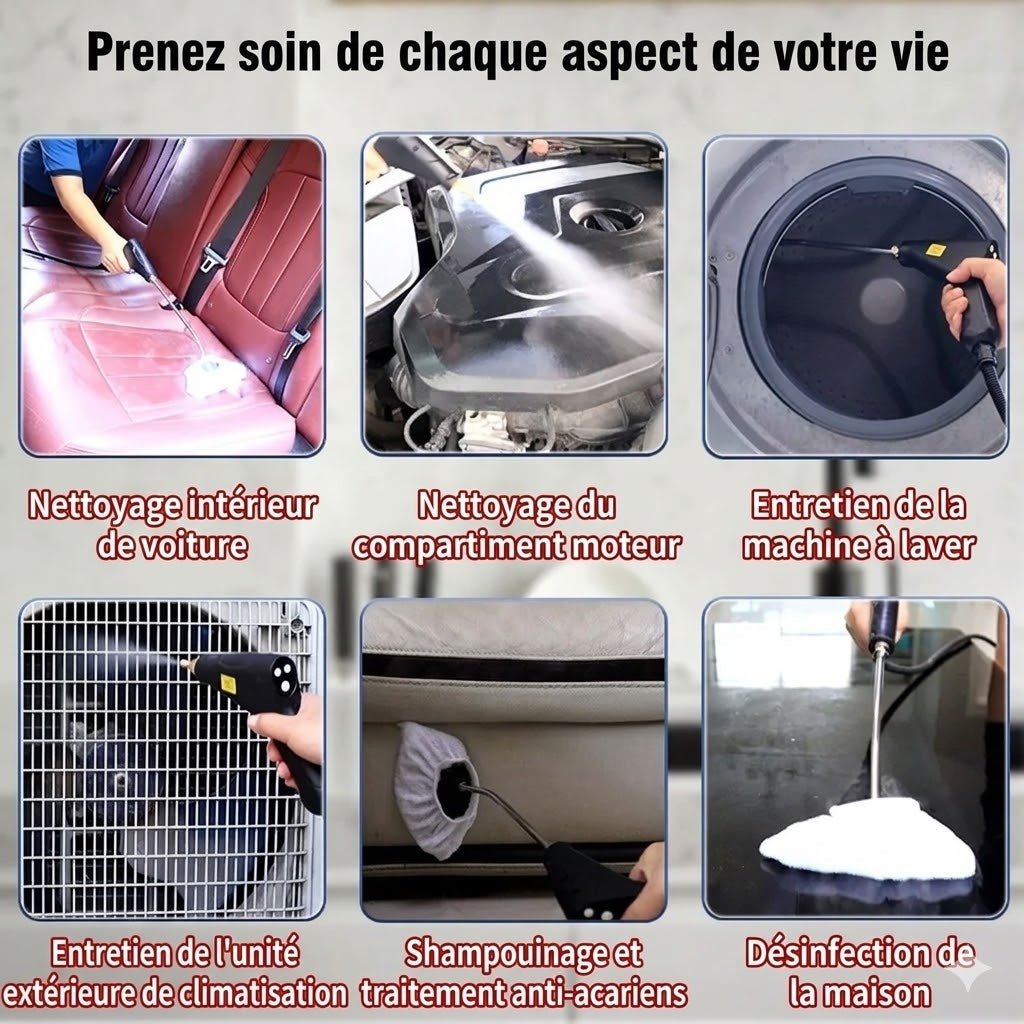 Prenez soin de chaque aspect de votre vie

Nettoyage intérieur de voiture

Nettoyage du compartiment moteur

Entretien de la machine à laver

Entretien de l'unité extérieure de climatisation

Shampouinage et traitement anti-acariens

Désinfection de la maison