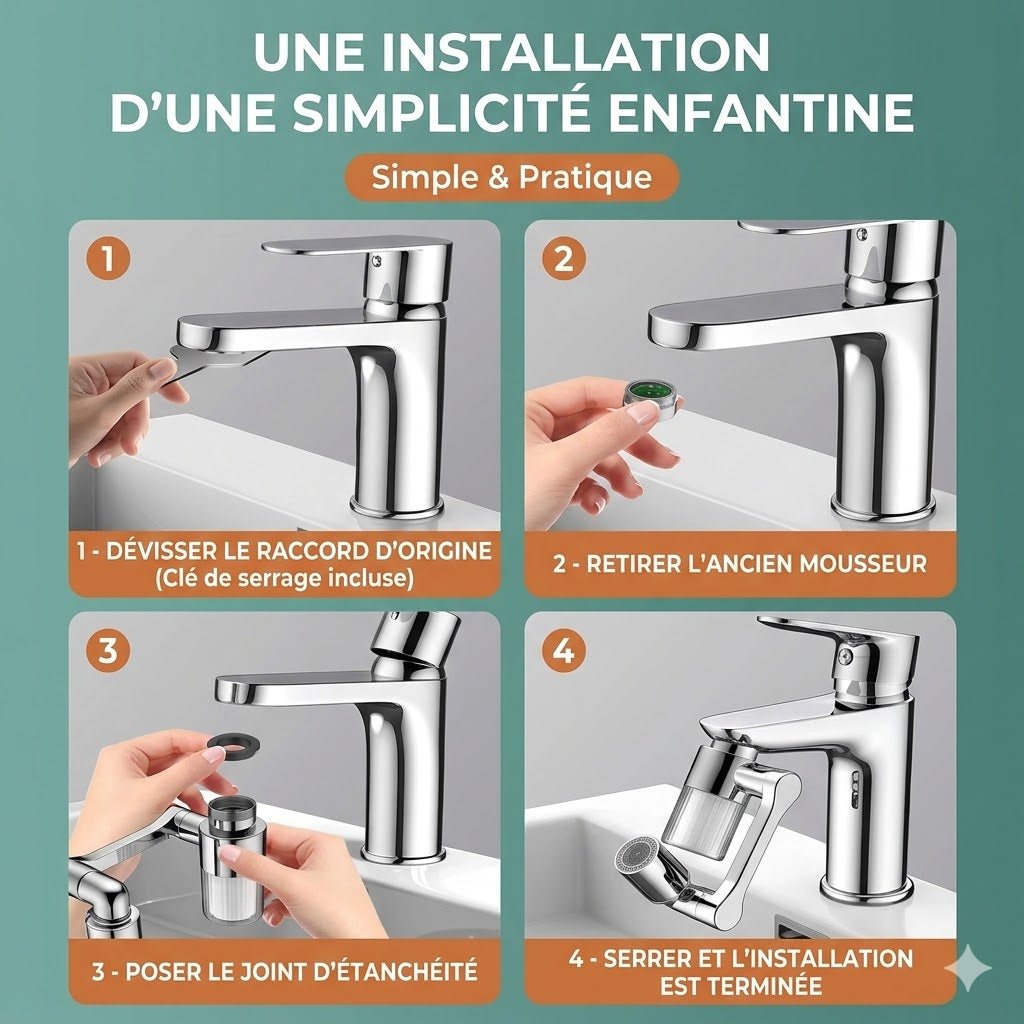 UNE INSTALLATION D'UNE SIMPLICITÉ ENFANTINE

Simple & Pratique

1

1 - DÉVISSER LE RACCORD D'ORIGINE (Clé de serrage incluse)

2

2 - RETIRER L'ANCIEN MOUSSEUR

3

3 - POSER LE JOINT D'ÉTANCHÉITÉ

4

4 - SERRER ET L'INSTALLATION EST TERMINÉE