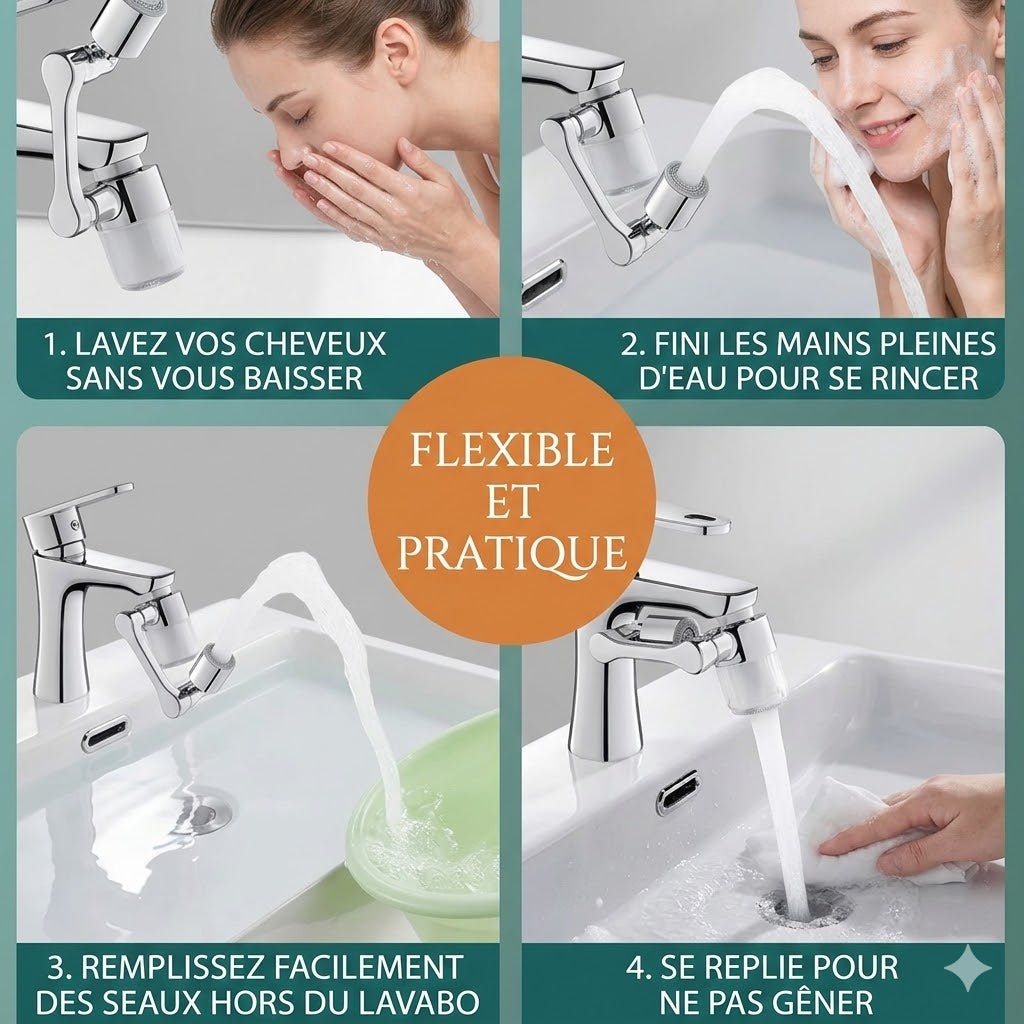 1. LAVEZ VOS CHEVEUX SANS VOUS BAISSER

2. FINI LES MAINS PLEINES D'EAU POUR SE RINCER

FLEXIBLE ET PRATIQUE

3. REMPLISSEZ FACILEMENT DES SEAUX HORS DU LAVABO

4. SE REPLIE POUR NE PAS GÊNER