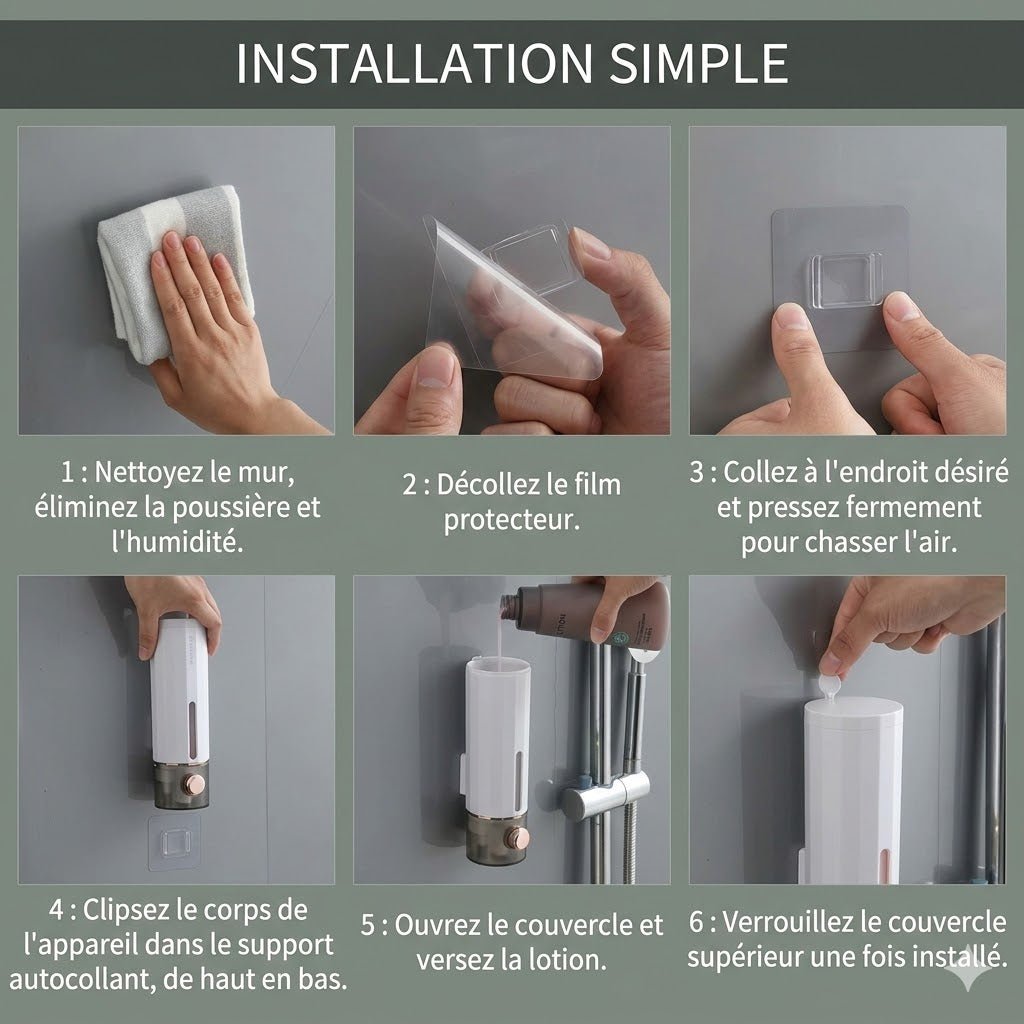 INSTALLATION SIMPLE

1 : Nettoyez le mur, éliminez la poussière et l'humidité.

2 : Décollez le film protecteur.

3 : Collez à l'endroit désiré et pressez fermement pour chasser l'air.

4 : Clipsez le corps de l'appareil dans le support autocollant, de haut en bas.

5 : Ouvrez le couvercle et versez la lotion.

6 : Verrouillez le couvercle supérieur une fois installé.