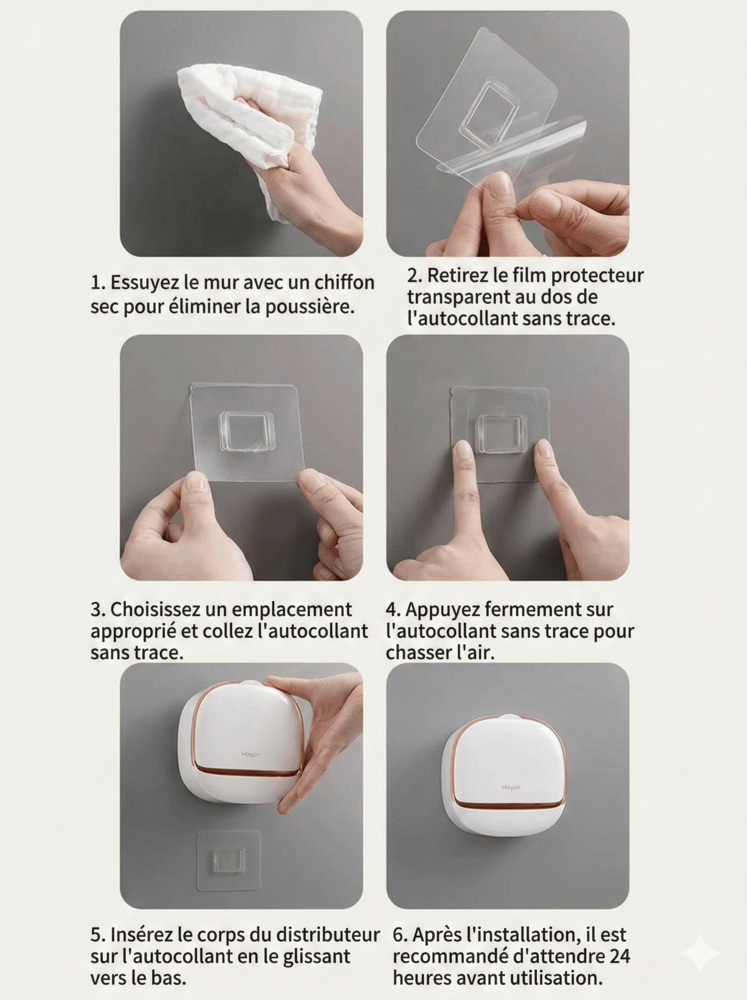 1. Essuyez le mur avec un chiffon sec pour éliminer la poussière.

2. Retirez le film protecteur transparent au dos de l'autocollant sans trace.

3. Choisissez un emplacement approprié et collez l'autocollant sans trace.

4. Appuyez fermement sur l'autocollant sans trace pour chasser l'air.

Hoyon

Hoyon

5. Insérez le corps du distributeur sur l'autocollant en le glissant vers le bas.

6. Après l'installation, il est recommandé d'attendre 24 heures avant utilisation.